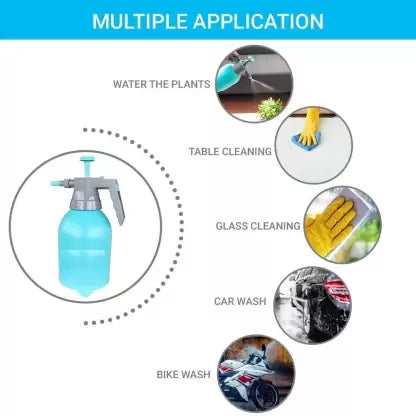 MULTIPLE APPLICATION

WATER THE PLANTS

TABLE CLEANING

GLASS CLEANING

CAR WASH

BIKE WASH